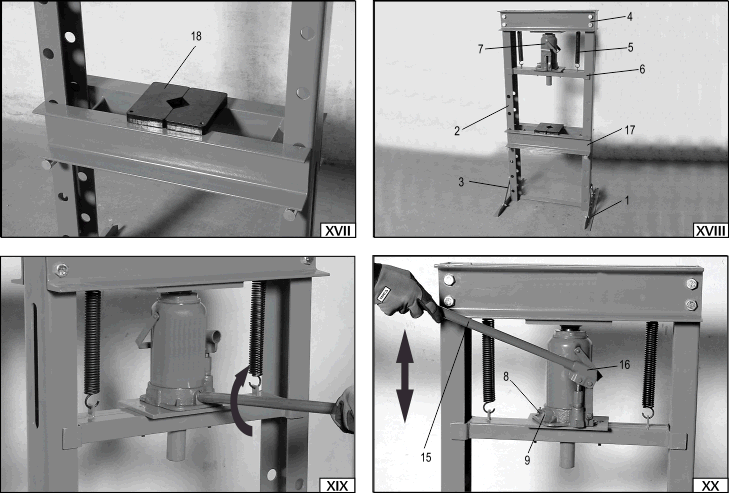 18

XVII

4
7
5
6
2
17
3
1

XVIII

XIX

16
8
15
9

XX