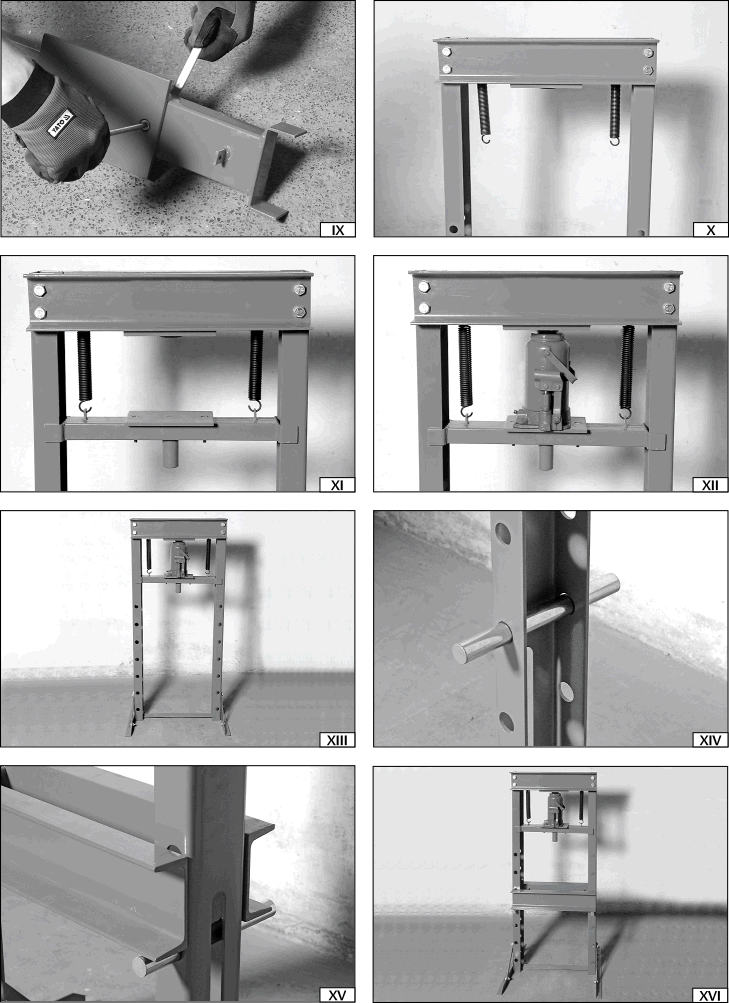 YATO

IX

X

XI

XII

XIII

XIV

XV

XVI