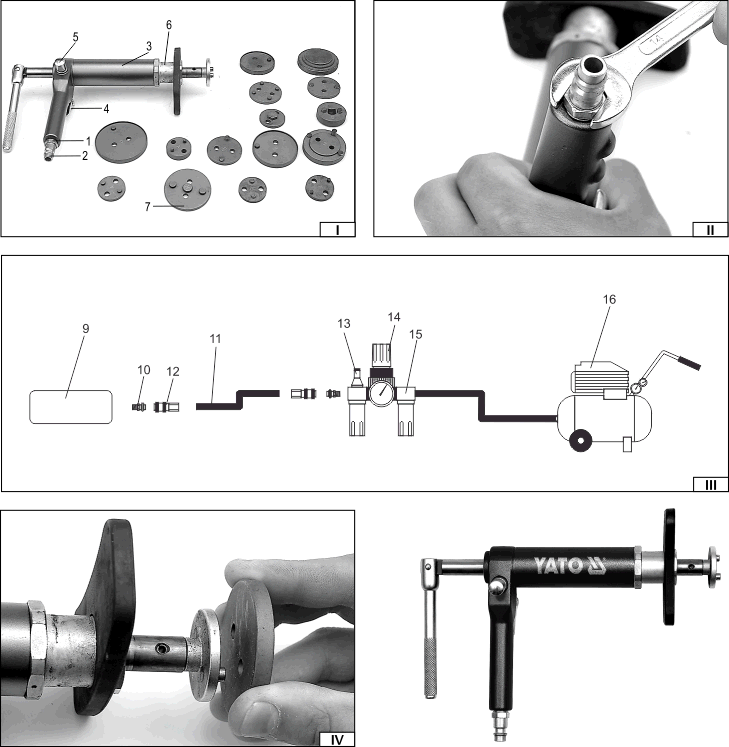 5
6
3
4
1
2
7
I

14
II

9
10
12
11
13
14
15
16
III

IV

YATO