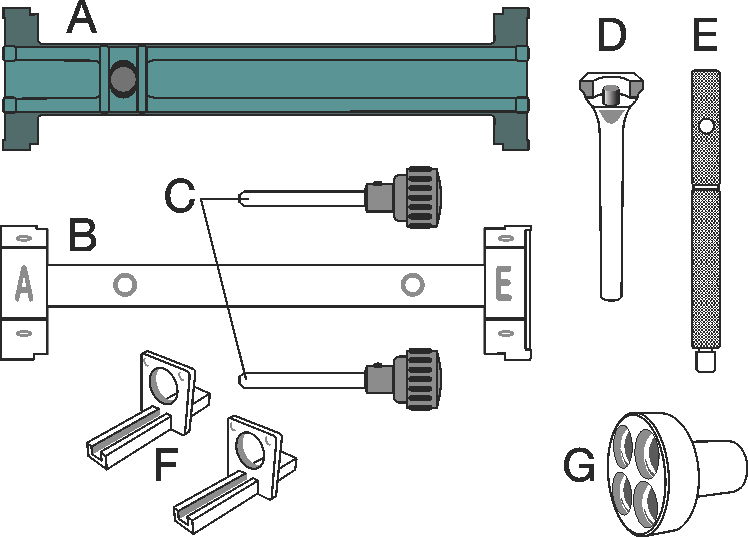 A
D
E
C
B
A
E
F
G