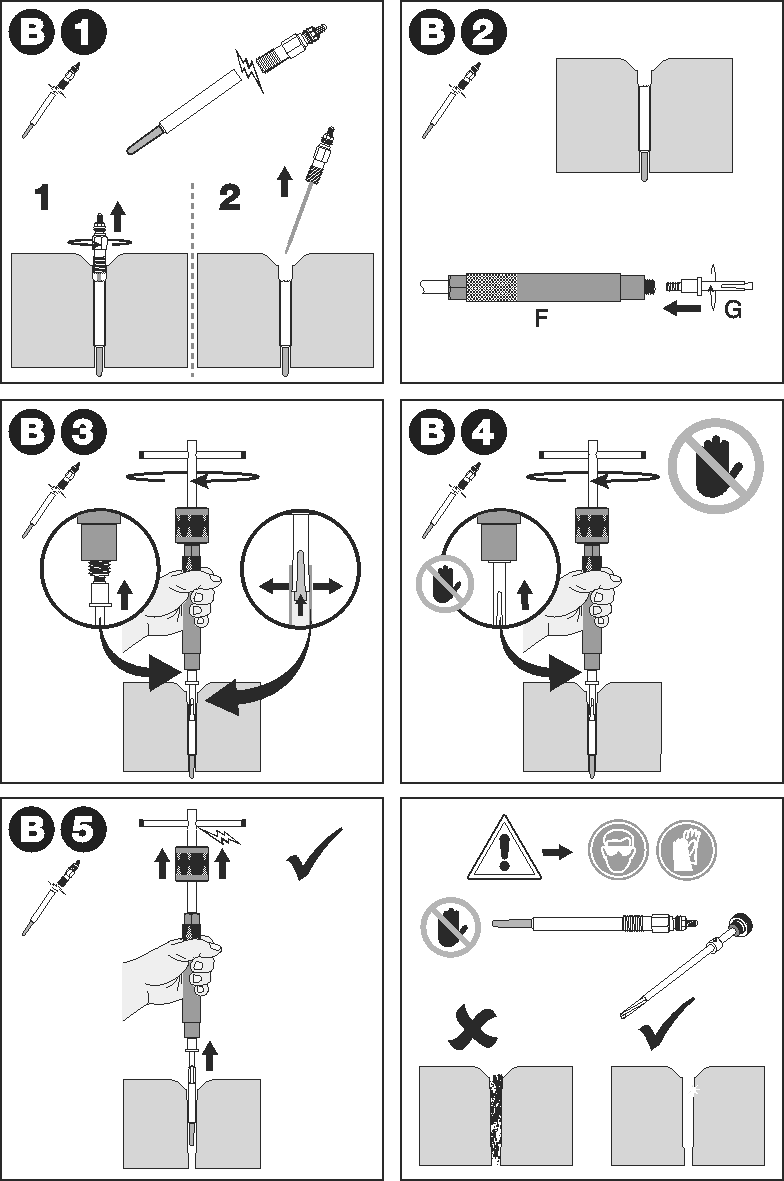 B 1

1

2

B 2

F

G

B 3

B 4

B 5