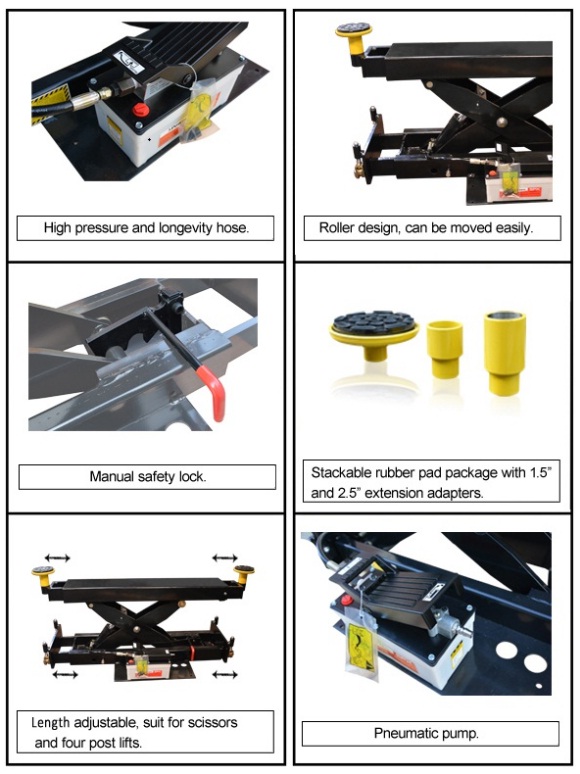 High pressure and longevity hose.

Roller design, can be moved easily.

Manual safety lock.

Stackable rubber pad package with 1.5" and 2.5" extension adapters.

Length adjustable, suit for scissors and four post lifts.

Pneumatic pump.