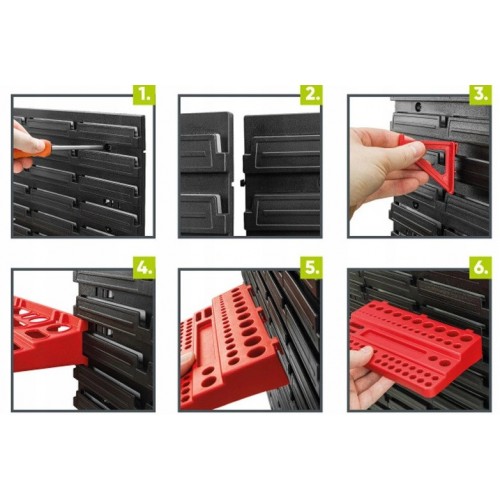 1.

2.

3.

4.

5.

6.