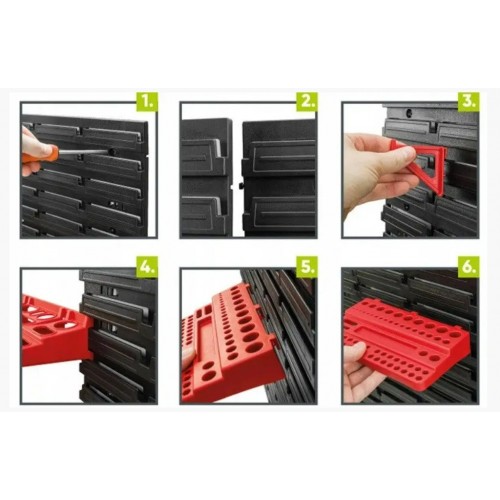 1.

2.

3.

4.

5.

6.