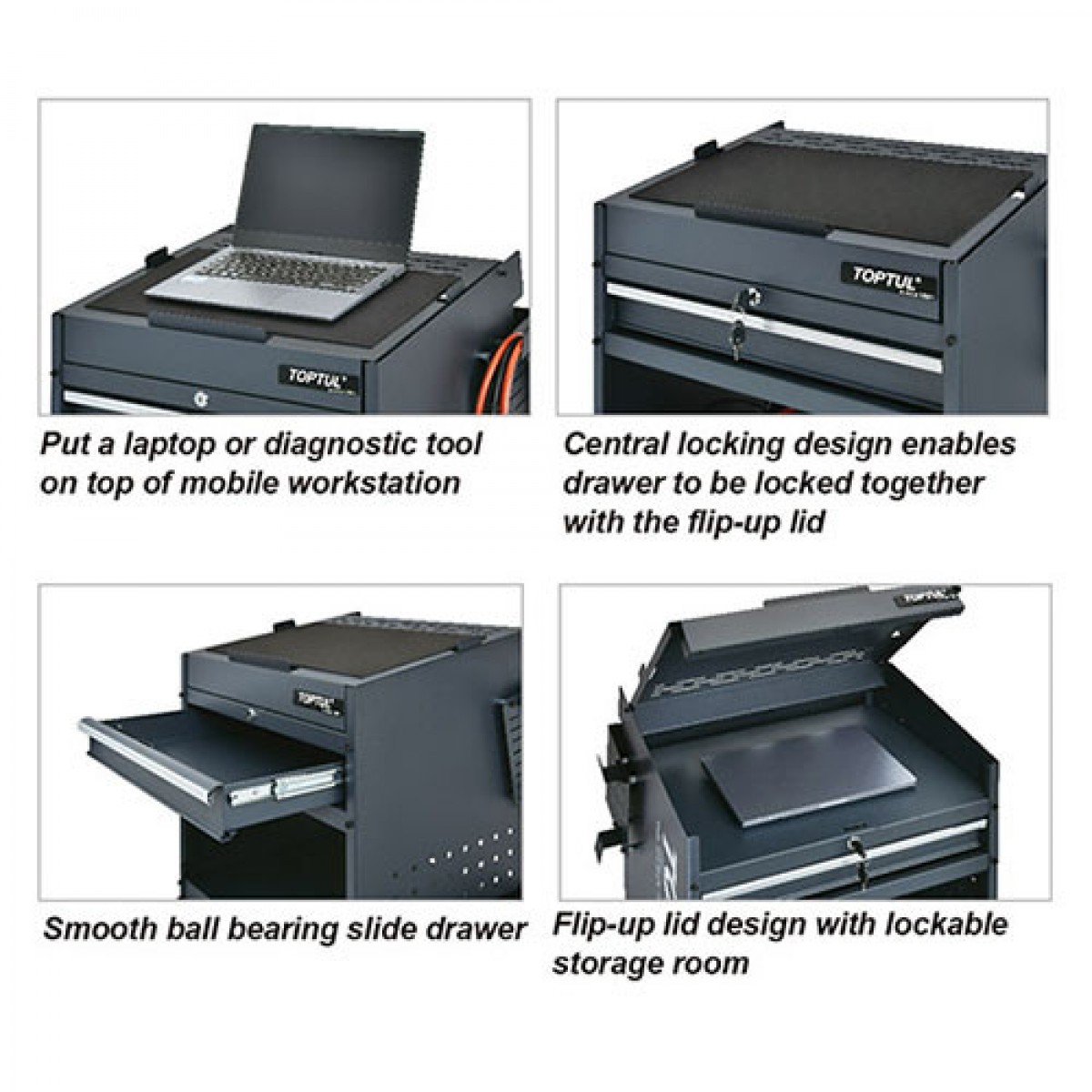 TOPTUL

Put a laptop or diagnostic tool on top of mobile workstation

TOPTUL

Central locking design enables drawer to be locked together with the flip-up lid

TOPTUL

Smooth ball bearing slide drawer

TOPTUL

Flip-up lid design with lockable storage room