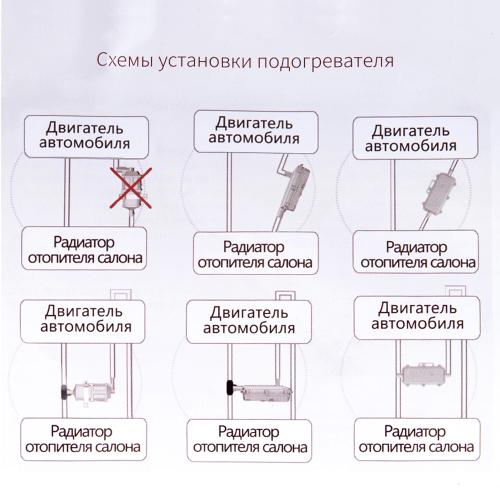 Схемы установки подогревателя

Двигатель автомобиля

Радиатор отопителя салона

Двигатель автомобиля

Радиатор отопителя салона

Двигатель автомобиля

Радиатор отопителя салона

Двигатель автомобиля

Радиатор отопителя салона

Двигатель автомобиля

Радиатор отопителя салона

Двигатель автомобиля

Радиатор отопителя салона