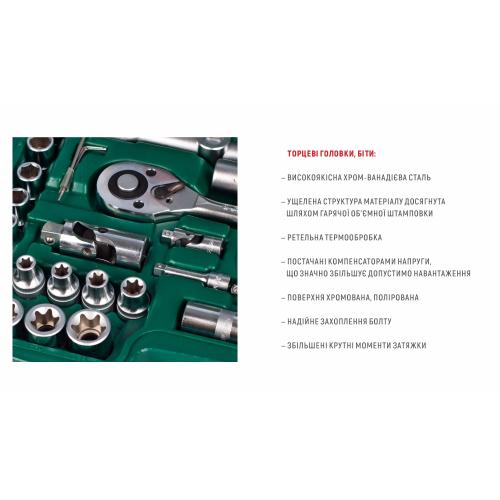 ТОРЦЕВІ ГОЛОВКИ, БІТИ:

– ВИСОКОЯКІСНА ХРОМ-ВАНАДІЄВА СТАЛЬ

– УЩЕЛЕНА СТРУКТУРА МАТЕРІАЛУ ДОСЯГНУТА ШЛЯХОМ ГАРЯЧОЇ ОБ'ЄМНОЇ ШТАМПОВКИ

– РЕТЕЛЬНА ТЕРМООБРОБКА

– ПОСТАЧАНІ КОМПЕНСАТОРАМИ НАПРУГИ, ЩО ЗНАЧНО ЗБІЛЬШУЄ ДОПУСТИМО НАВАНТАЖЕННЯ

– ПОВЕРХНЯ ХРОМОВАНА, ПОЛІРОВАНА

– НАДІЙНЕ ЗАХОПЛЕННЯ БОЛТУ

– ЗБІЛЬШЕНІ КРУТНІ МОМЕНТИ ЗАТЯЖКИ