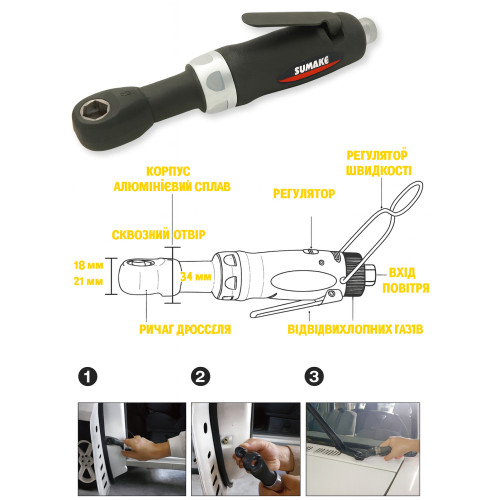 SUMAKE

КОРПУС
АЛЮМІНІЄВИЙ СПЛАВ

РЕГУЛЯТОР
ШВИДКОСТІ

РЕГУЛЯТОР

СКВОЗНИЙ ОТВІР

18 мм
21 мм

34 мм

ВХІД
ПОВІТРЯ

РИЧАГ ДРОССЕЛЯ

ВІДВІДВИХЛОПНИХ ГАЗІВ

1

2

3