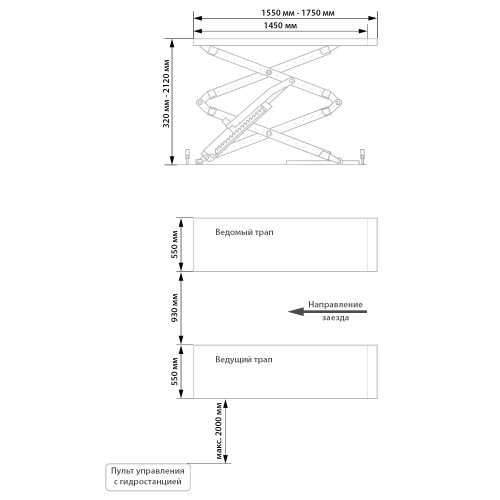 1550 мм - 1750 мм
1450 мм
320 мм - 2120 мм

550 мм
Ведомый трап

930 мм
Направление заезда

550 мм
Ведущий трап

макс. 2000 мм

Пульт управления с гидростанцией