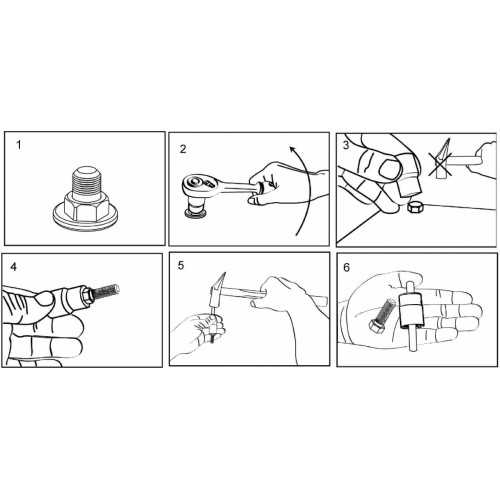 1

2

3

4

5

6