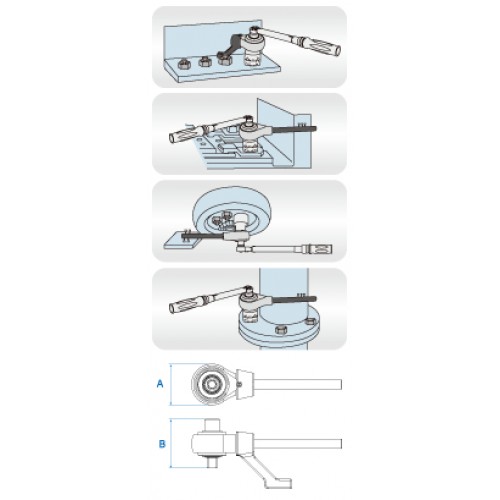 A

B