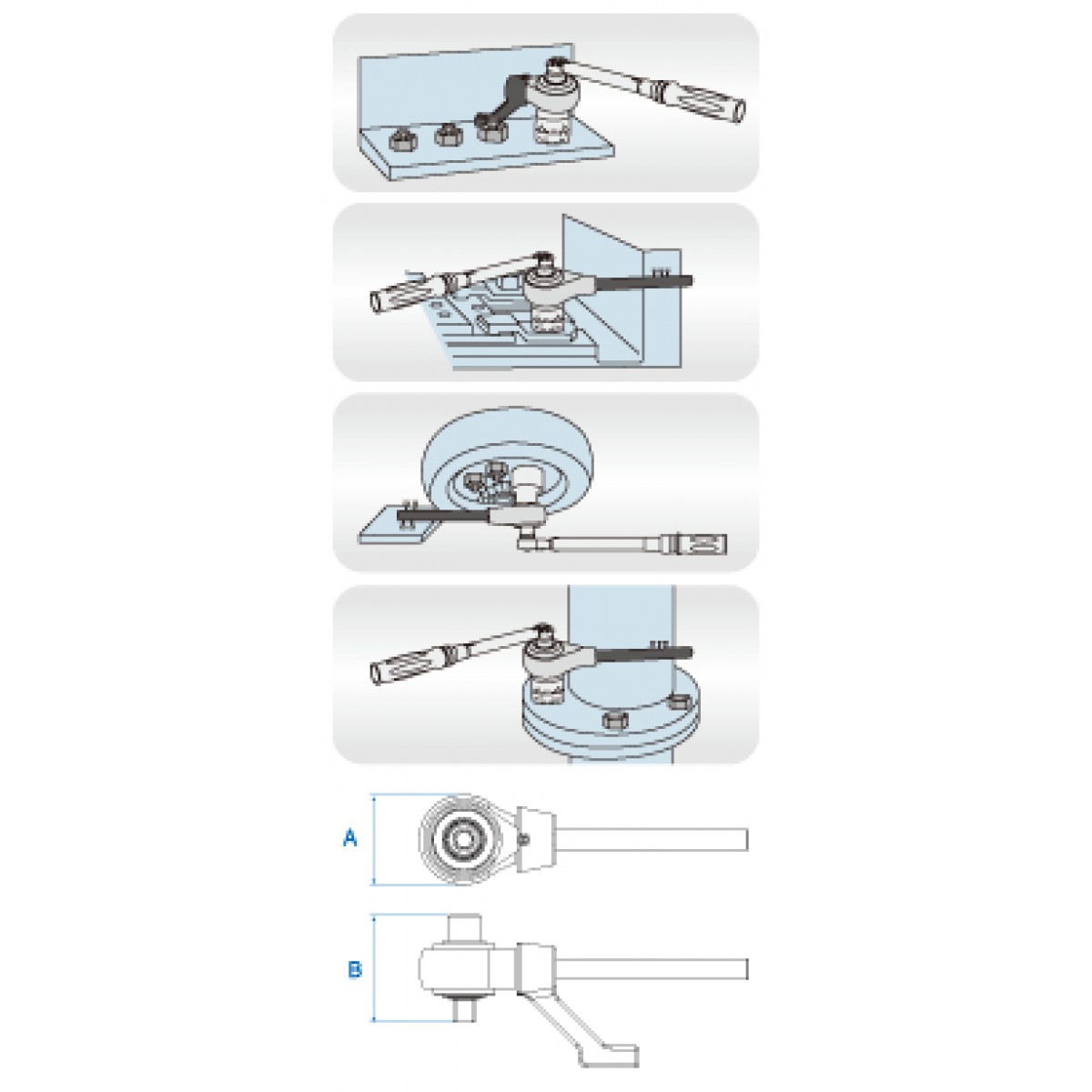 A

B