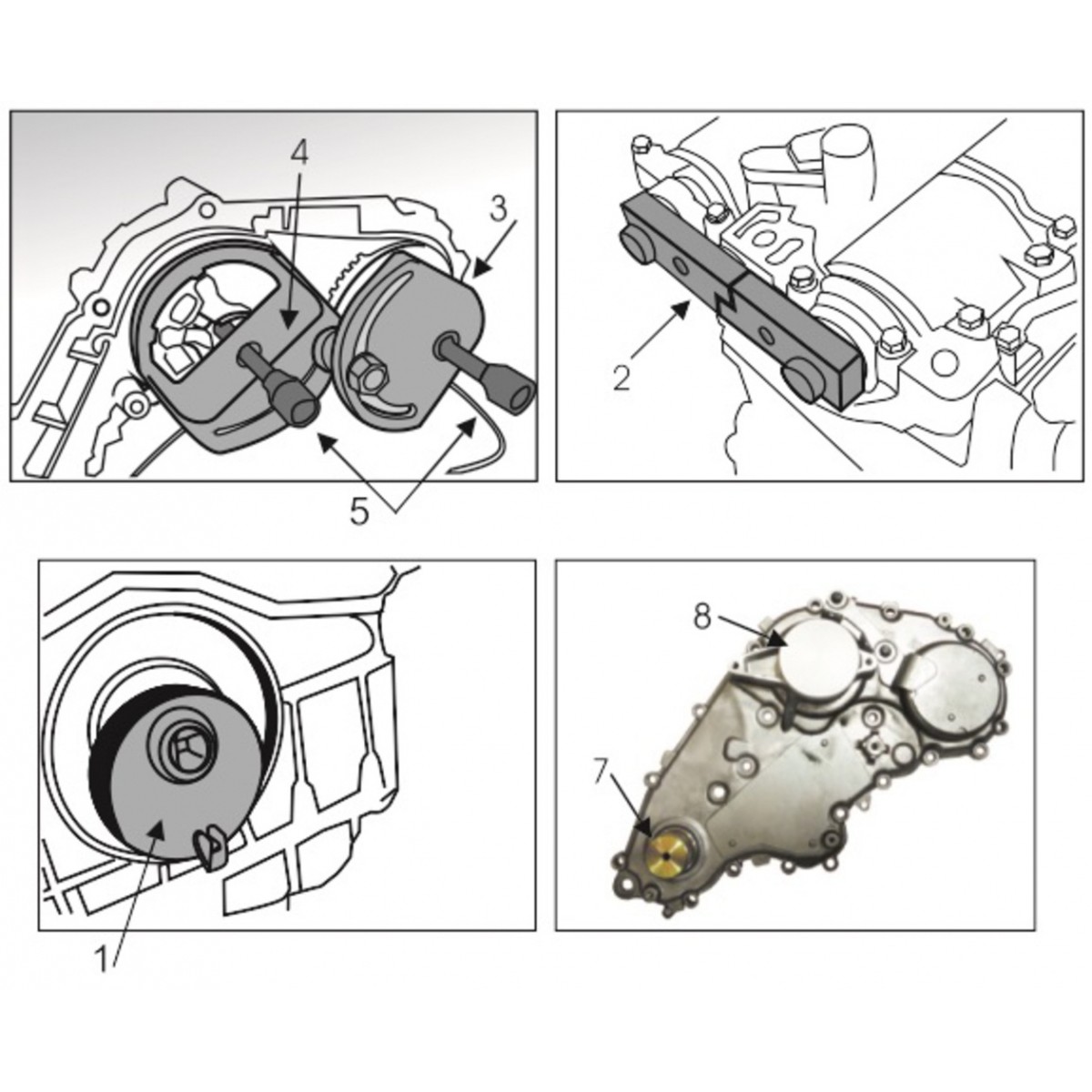 4
3
5
2
1
8
7