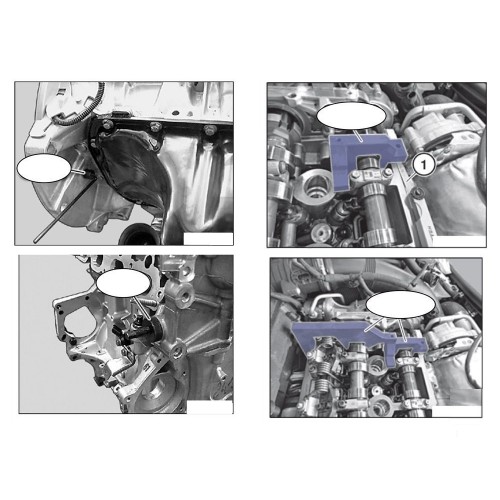 1