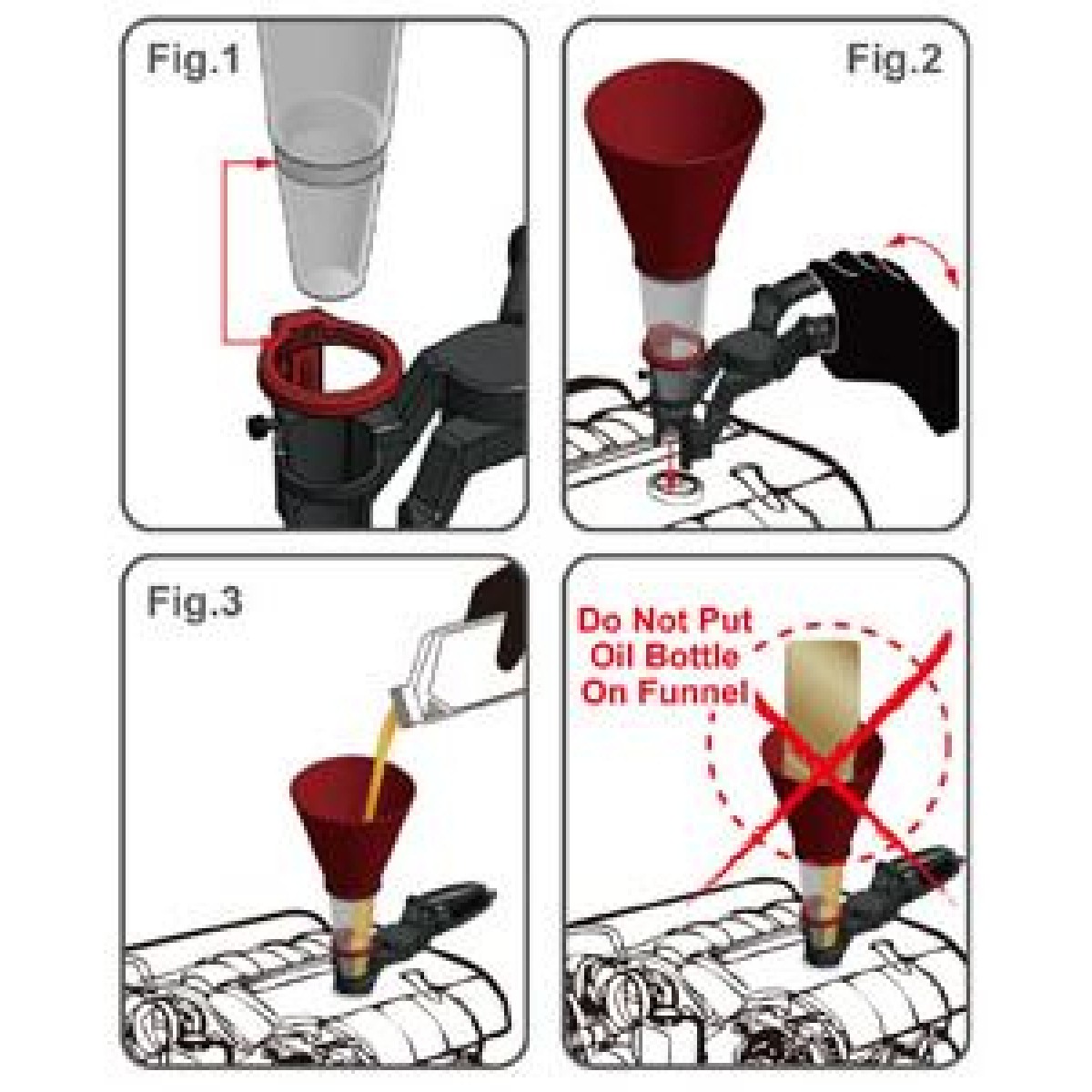 Fig.1

Fig.2

Fig.3

Do Not Put Oil Bottle On Funnel