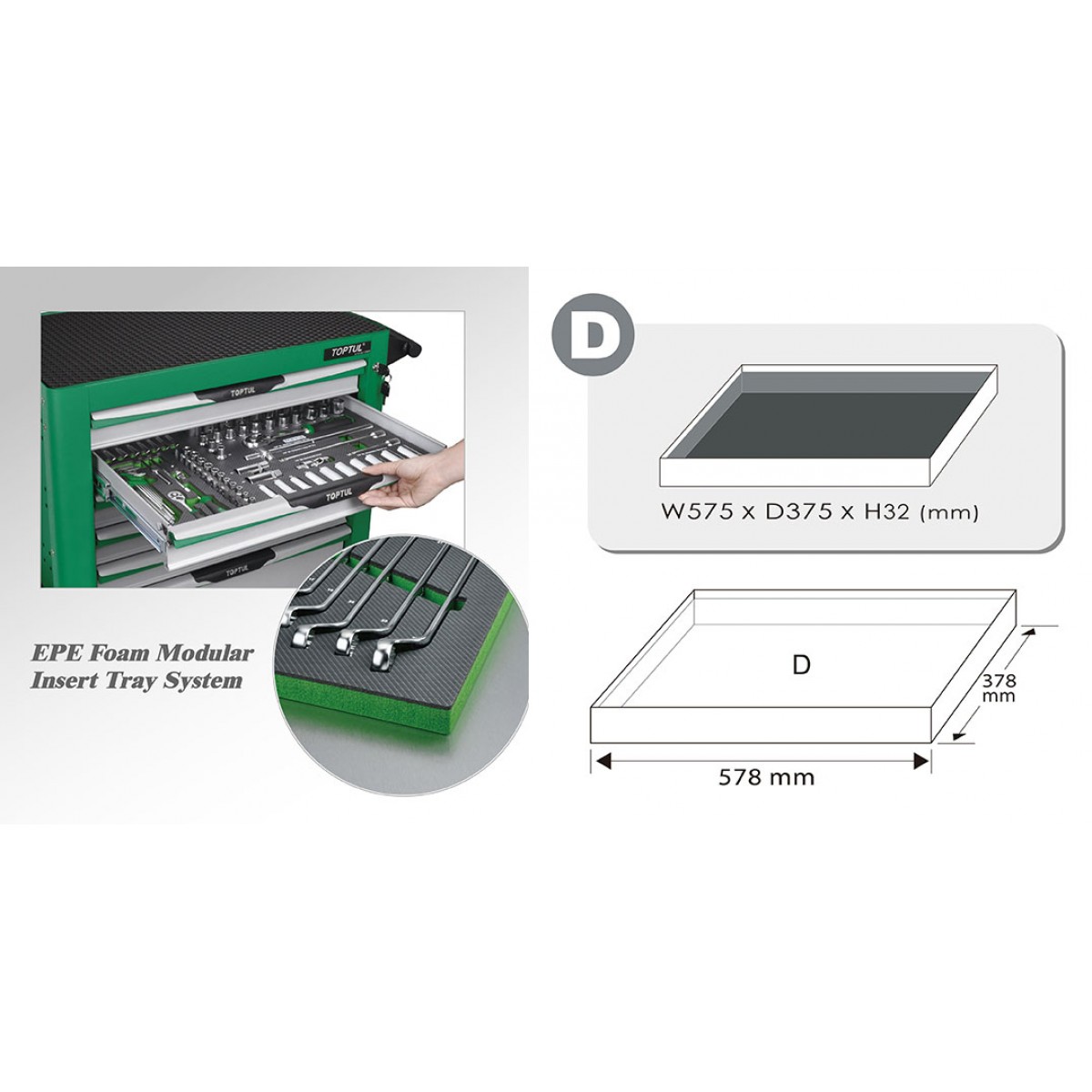 TOPTUL

TOPTUL

TOPTUL

TOPTUL

EPE Foam Modular Insert Tray System

D

W575 x D375 x H32 (mm)

D

378 mm

578 mm