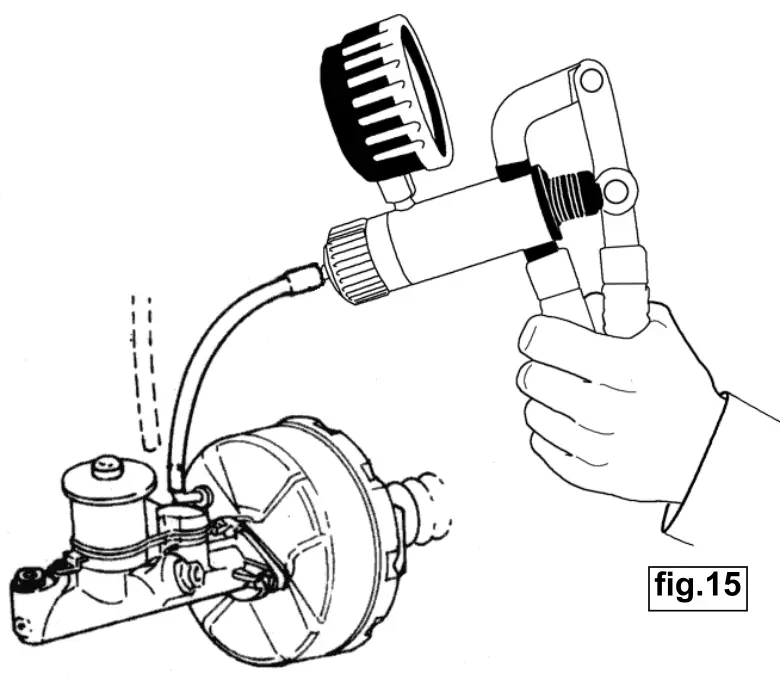 fig.15