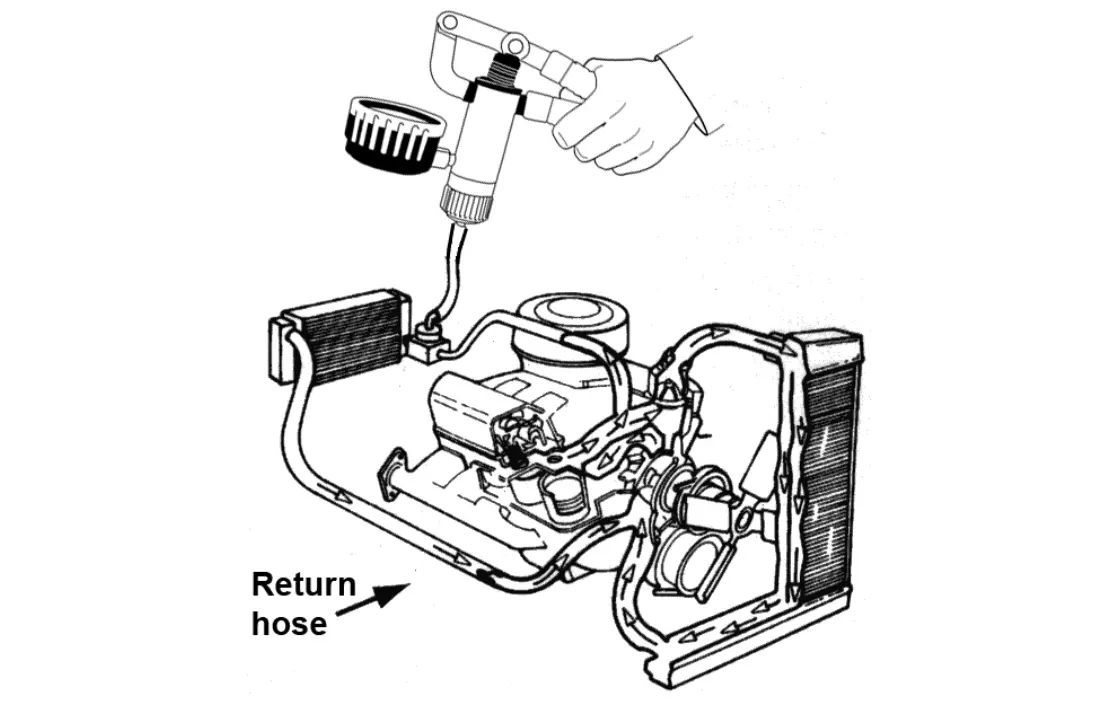 Return hose