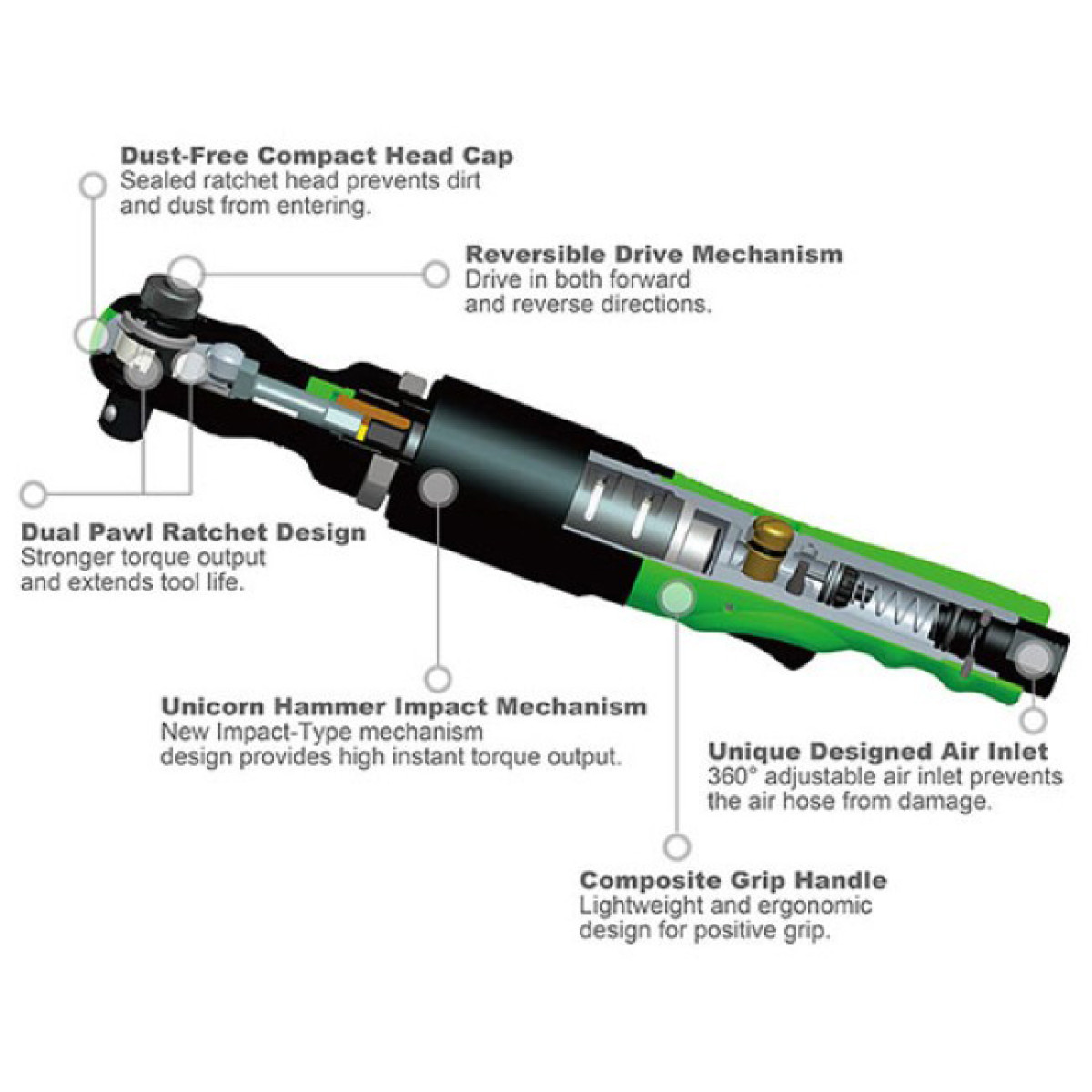 Dust-Free Compact Head Cap
Sealed ratchet head prevents dirt and dust from entering.

Reversible Drive Mechanism
Drive in both forward and reverse directions.

Dual Pawl Ratchet Design
Stronger torque output and extends tool life.

Unicorn Hammer Impact Mechanism
New Impact-Type mechanism design provides high instant torque output.

Unique Designed Air Inlet
360° adjustable air inlet prevents the air hose from damage.

Composite Grip Handle
Lightweight and ergonomic design for positive grip.