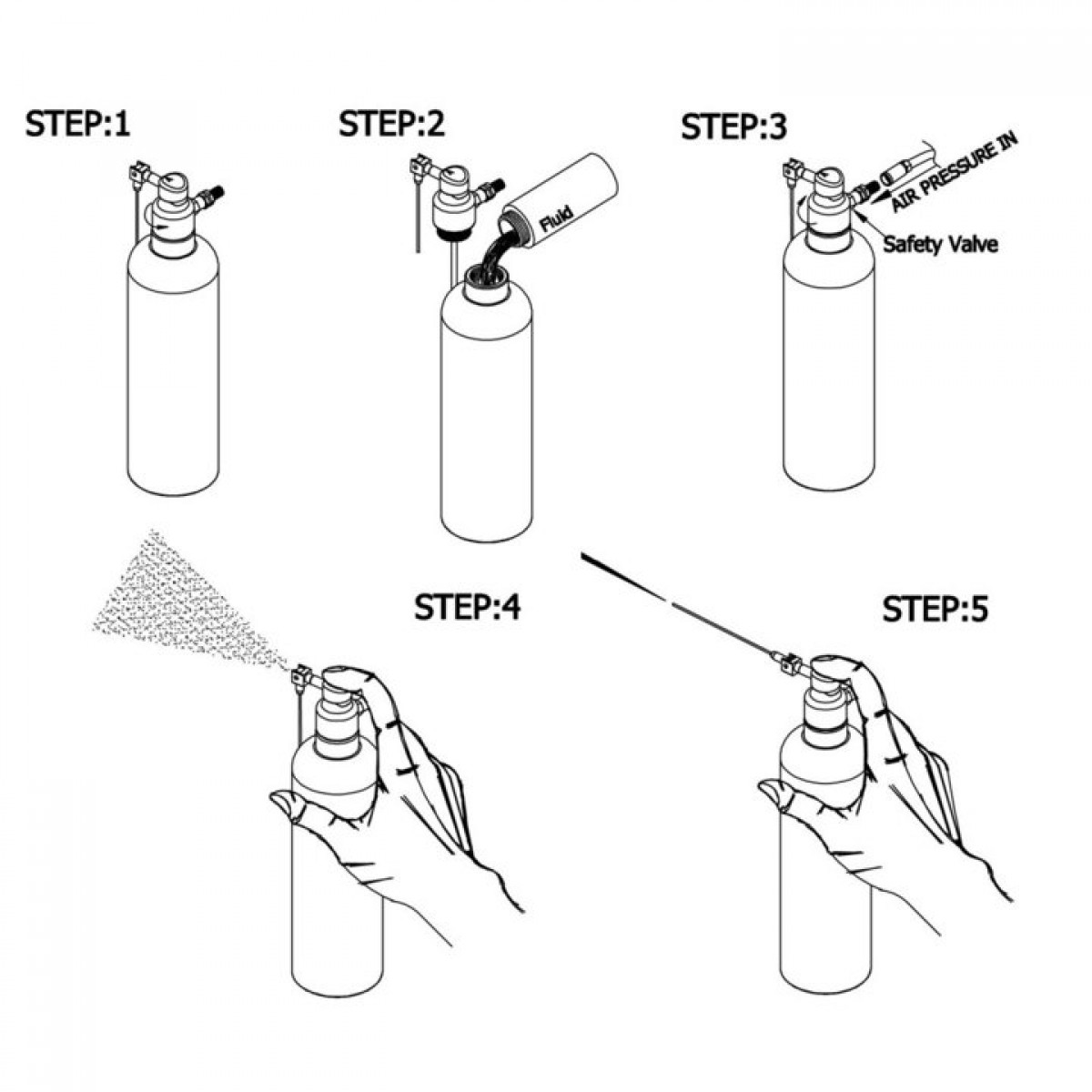 STEP:1

STEP:2

Fluid

STEP:3

AIR PRESSURE IN

Safety Valve

STEP:4

STEP:5